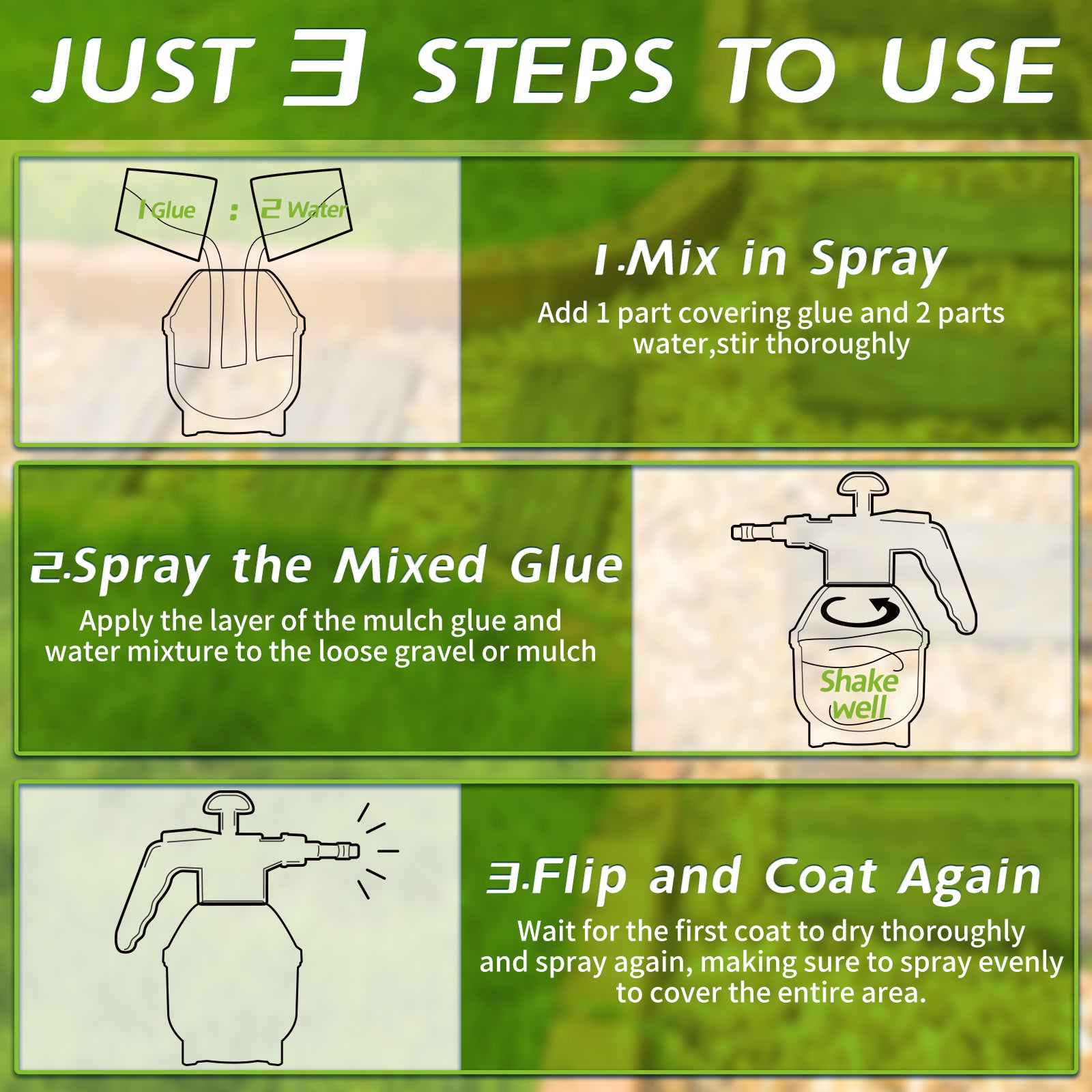 JUST 3 STEPS TO USE

1 Glue : 2 Water

1.Mix in Spray
Add 1 part covering glue and 2 parts water,stir thoroughly

2.Spray the Mixed Glue
Apply the layer of the mulch glue and water mixture to the loose gravel or mulch

Shake well

3.Flip and Coat Again
Wait for the first coat to dry thoroughly and spray again, making sure to spray evenly to cover the entire area.