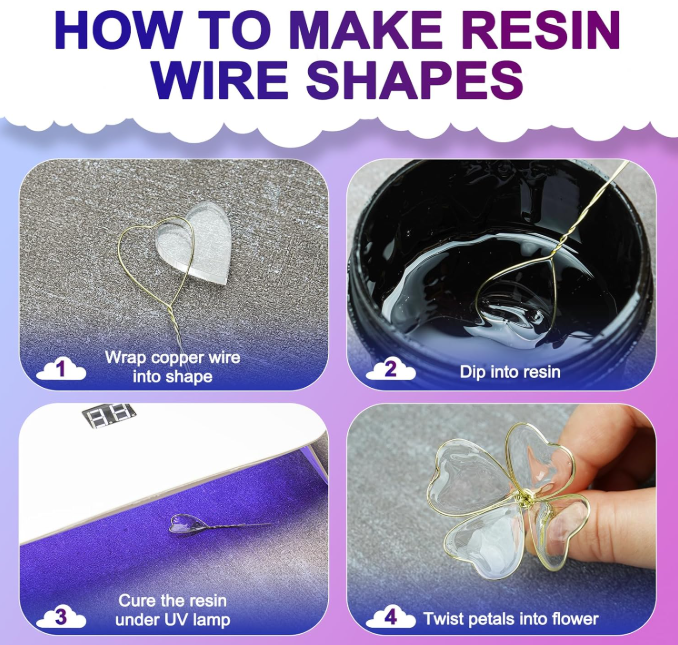 HOW TO MAKE RESIN WIRE SHAPES

1 Wrap copper wire into shape

2 Dip into resin

3 Cure the resin under UV lamp

4 Twist petals into flower